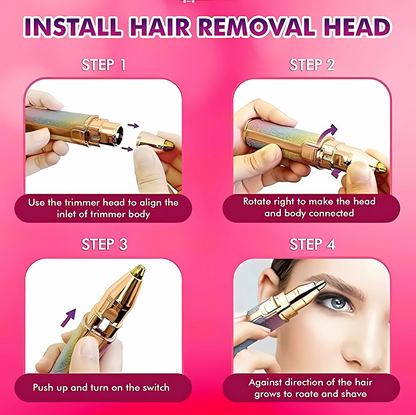 INSTALL HAIR REMOVAL HEAD

STEP 1

Use the trimmer head to align the inlet of trimmer body

STEP 2

Rotate right to make the head and body connected

STEP 3

Push up and turn on the switch

STEP 4

Against direction of the hair grows to roate and shave