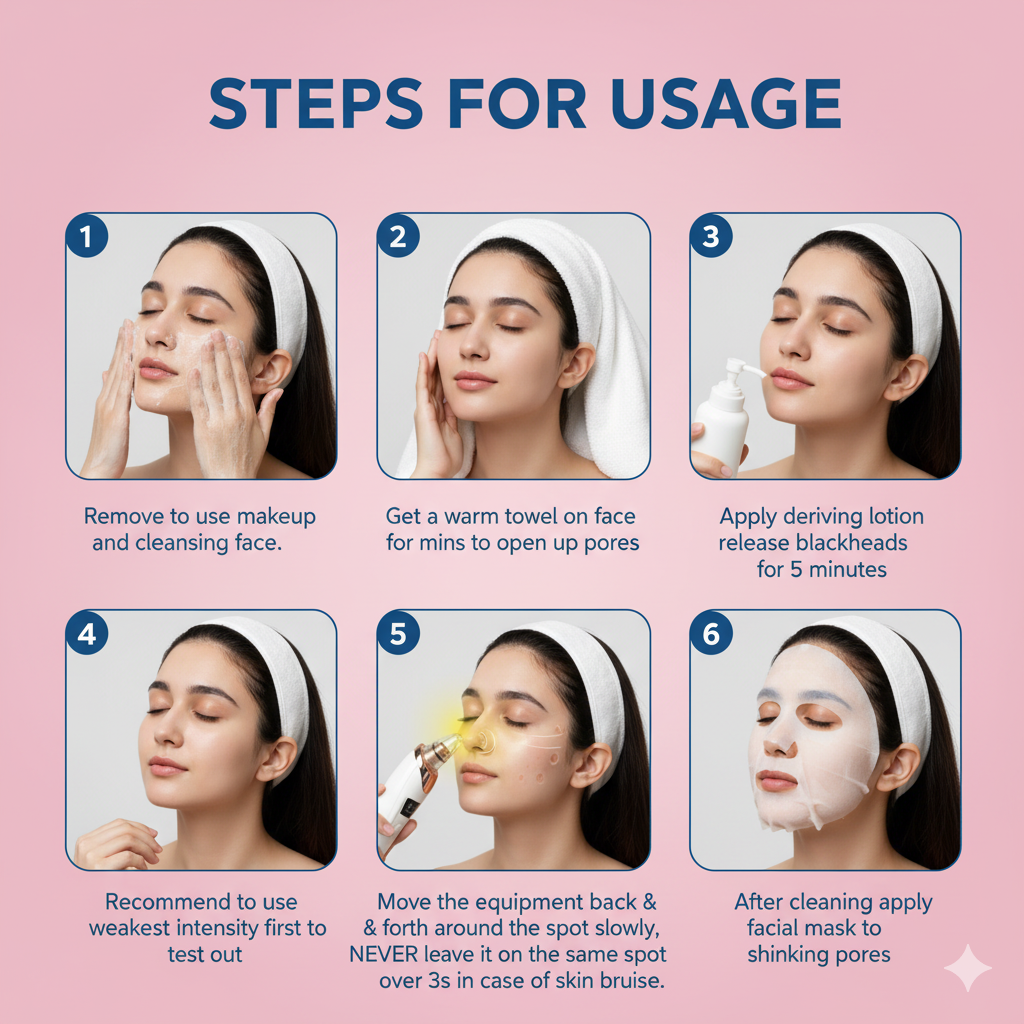 STEPS FOR USAGE

1

Remove to use makeup and cleansing face.

2

Get a warm towel on face for mins to open up pores

3

Apply deriving lotion release blackheads for 5 minutes

4

Recommend to use weakest intensity first to test out

5

Move the equipment back & & forth around the spot slowly, NEVER leave it on the same spot over 3s in case of skin bruise.

6

After cleaning apply facial mask to shinking pores