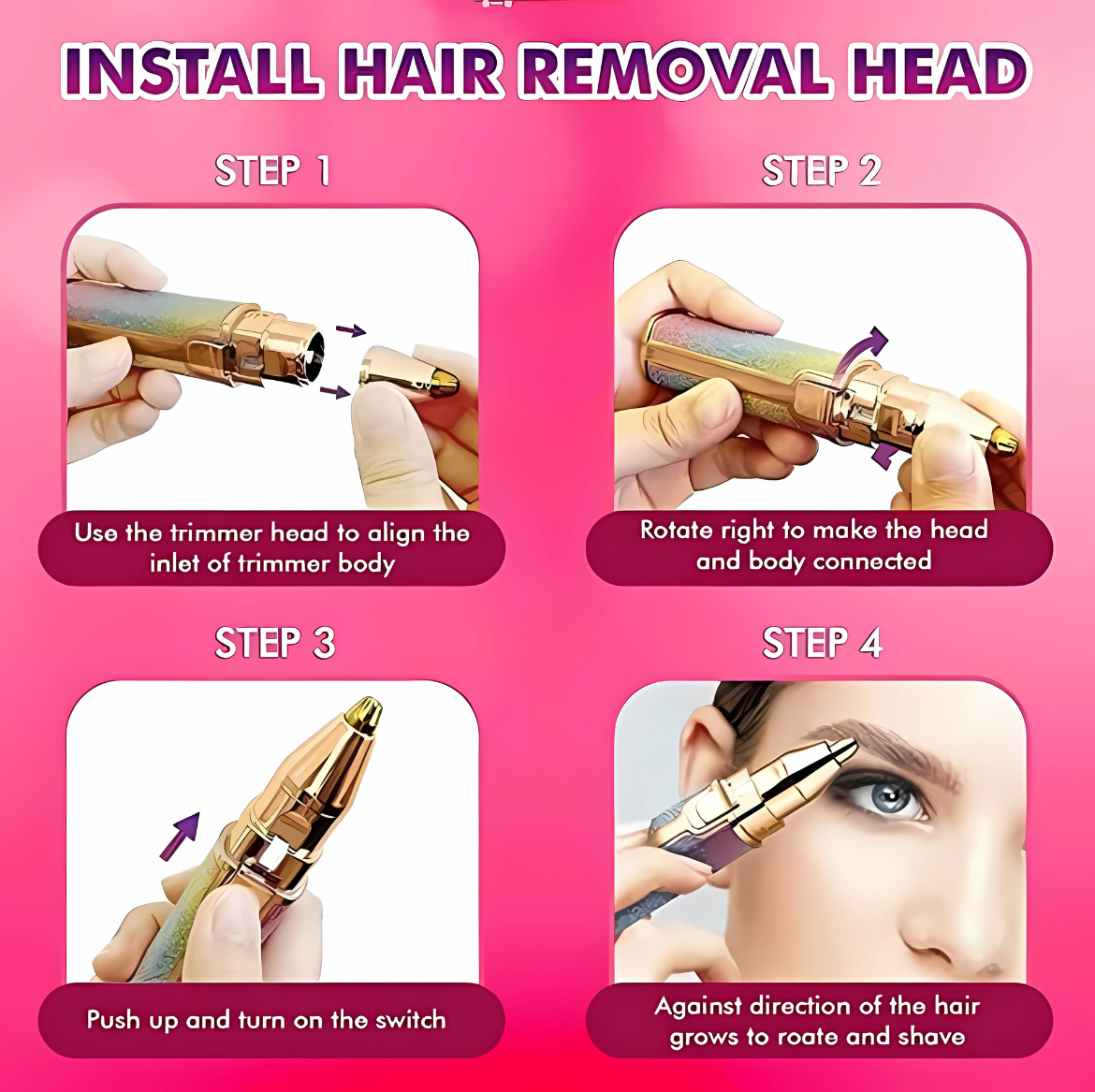 INSTALL HAIR REMOVAL HEAD

STEP 1

Use the trimmer head to align the inlet of trimmer body

STEP 2

Rotate right to make the head and body connected

STEP 3

Push up and turn on the switch

STEP 4

Against direction of the hair grows to roate and shave